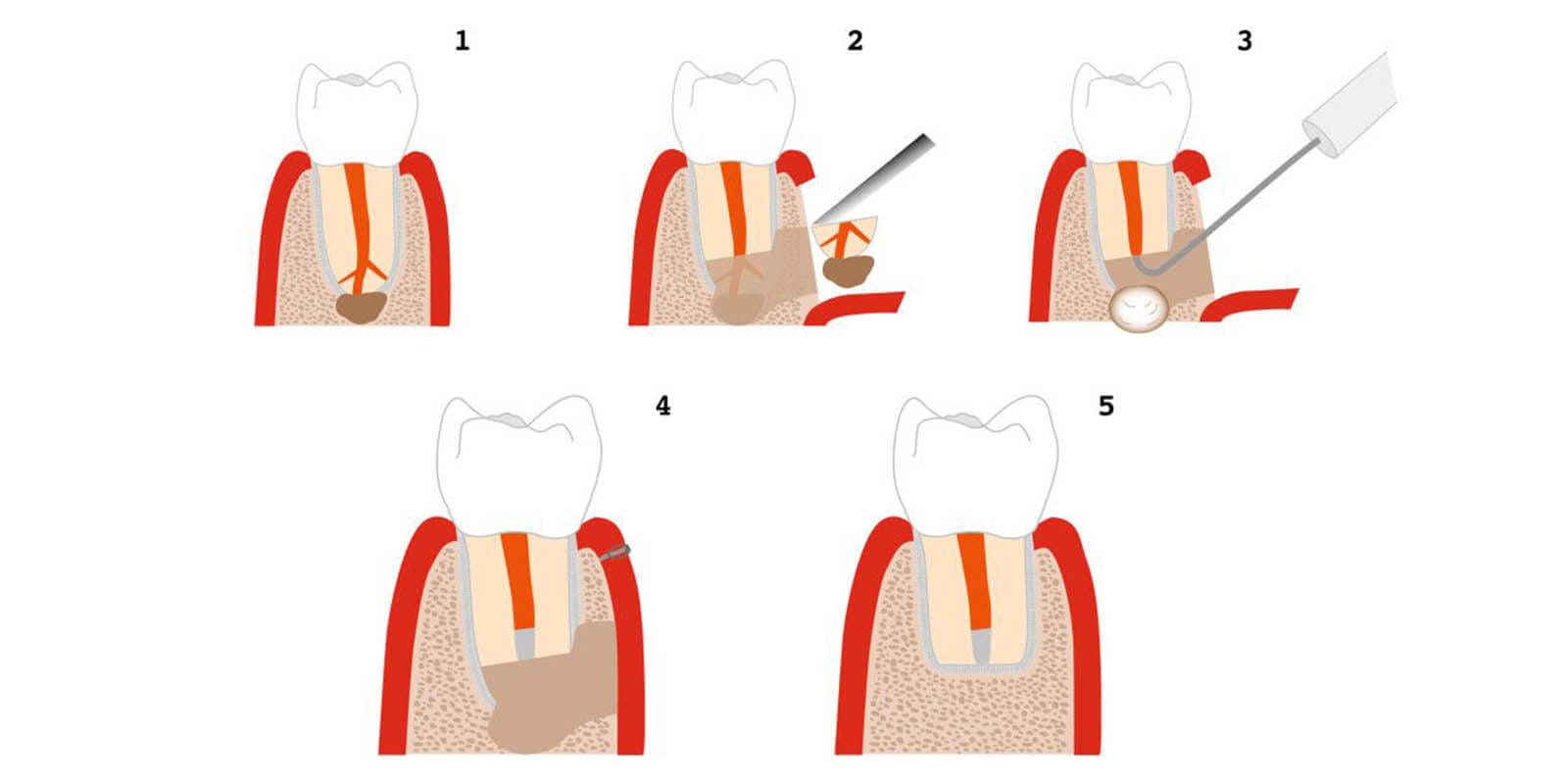 1

2

3

4

5